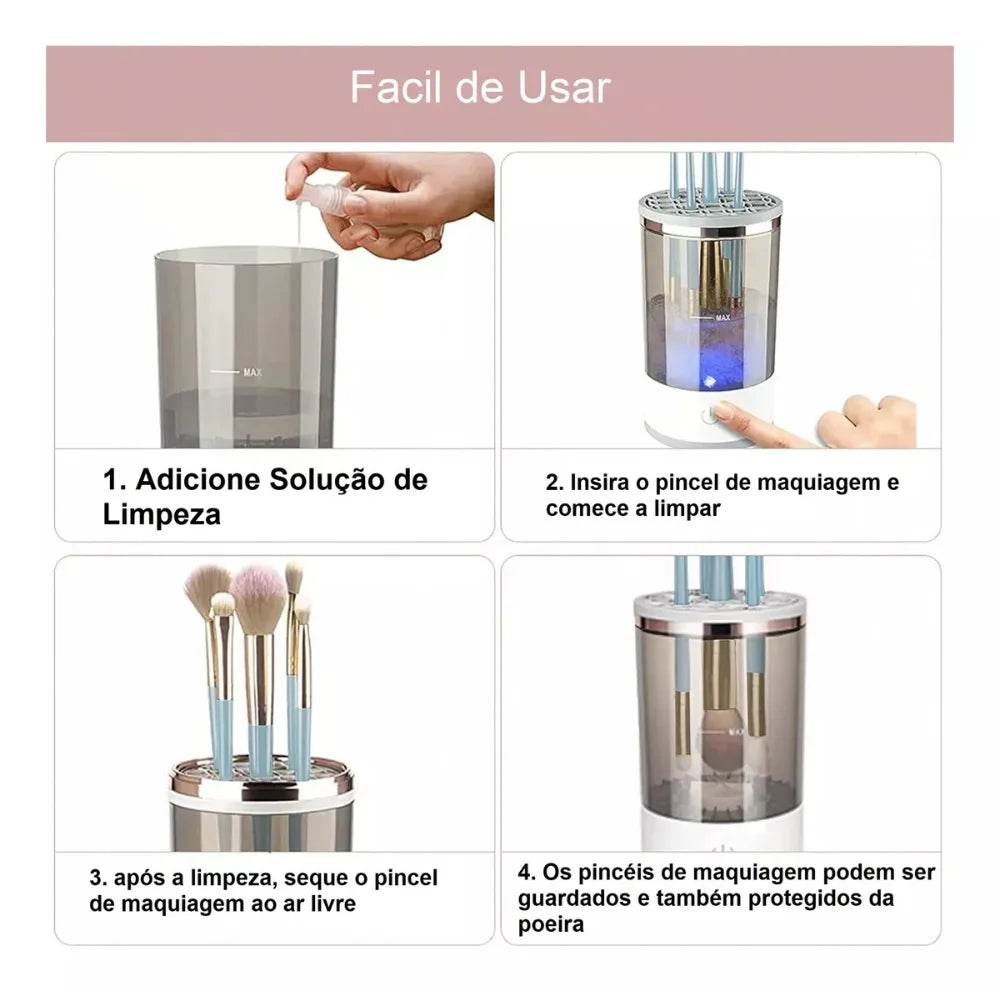 Facil de Usar

MAX

1. Adicione Solução de Limpeza

MAX

2. Insira o pincel de maquiagem e comece a limpar

3. após a limpeza, seque o pincel de maquiagem ao ar livre

MAX

4. Os pincéis de maquiagem podem ser guardados e também protegidos da poeira