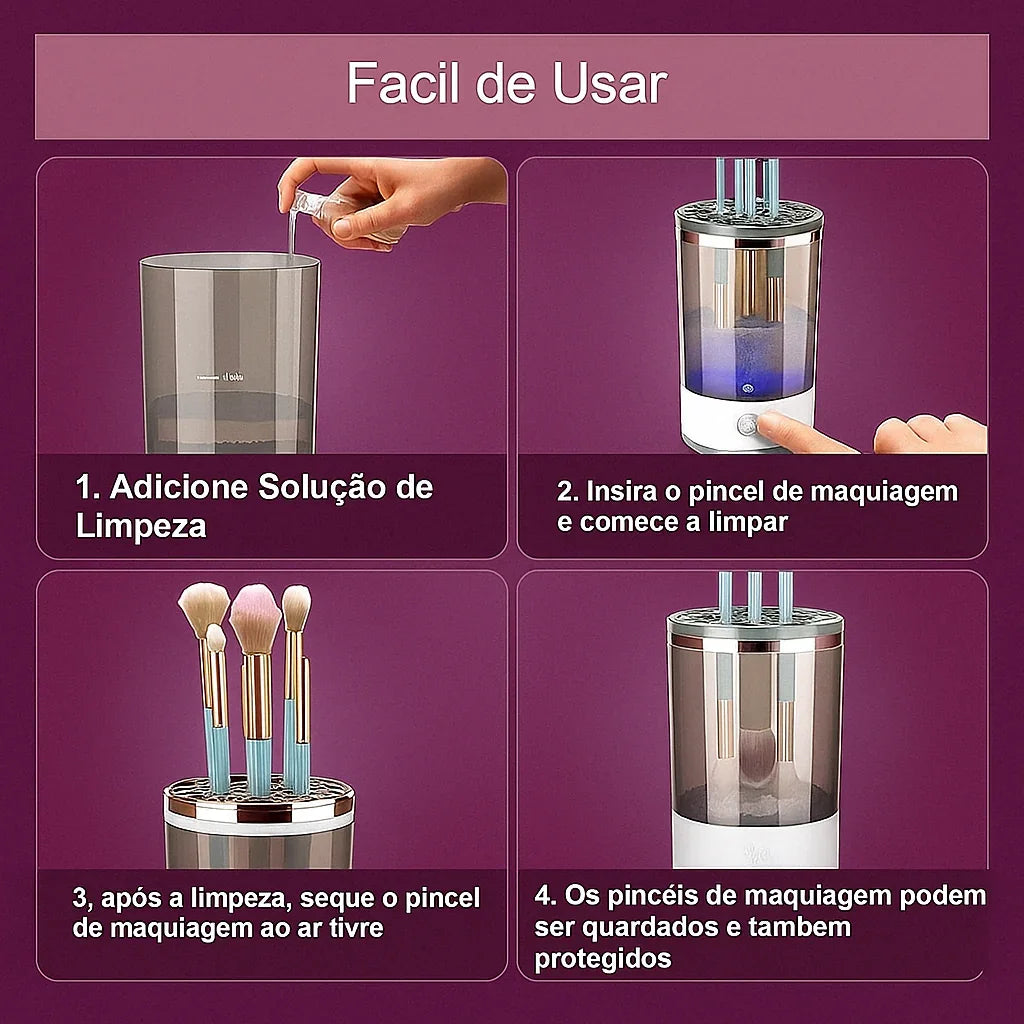 Facil de Usar

1. Adicione Solução de Limpeza

2. Insira o pincel de maquiagem e comece a limpar

3, após a limpeza, seque o pincel de maquiagem ao ar tivre

4. Os pincéis de maquiagem podem ser quardados e tambem protegidos